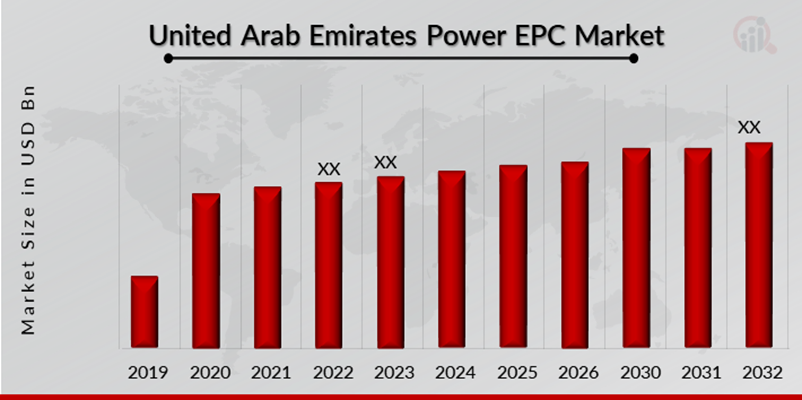 United Arab Emirates Power EPC Market

Market Size in USD Bn

XX
XX
XX

2019
2020
2021
2022
2023
2024
2025
2026
2030
2031
2032