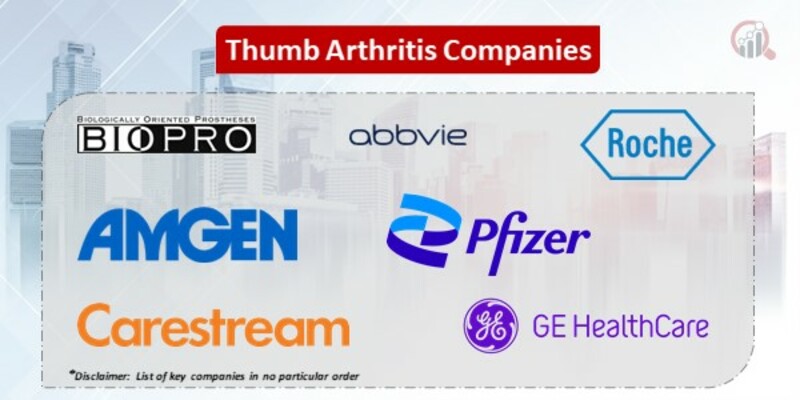 Thumb Arthritis Companies

BIOLOGICALLY ORIENTED PROSTHESES
BIOPRO

abbvie

Roche

AMGEN

Pfizer

Carestream

GE HealthCare

*Disclaimer: List of key companies in no particular order