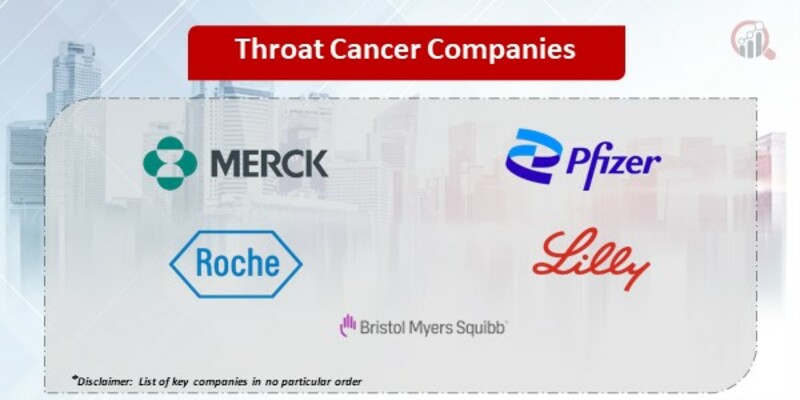 Throat Cancer Companies

MERCK

Pfizer

Roche

Lilly

Bristol Myers Squibb

*Disclaimer: List of key companies in no particular order