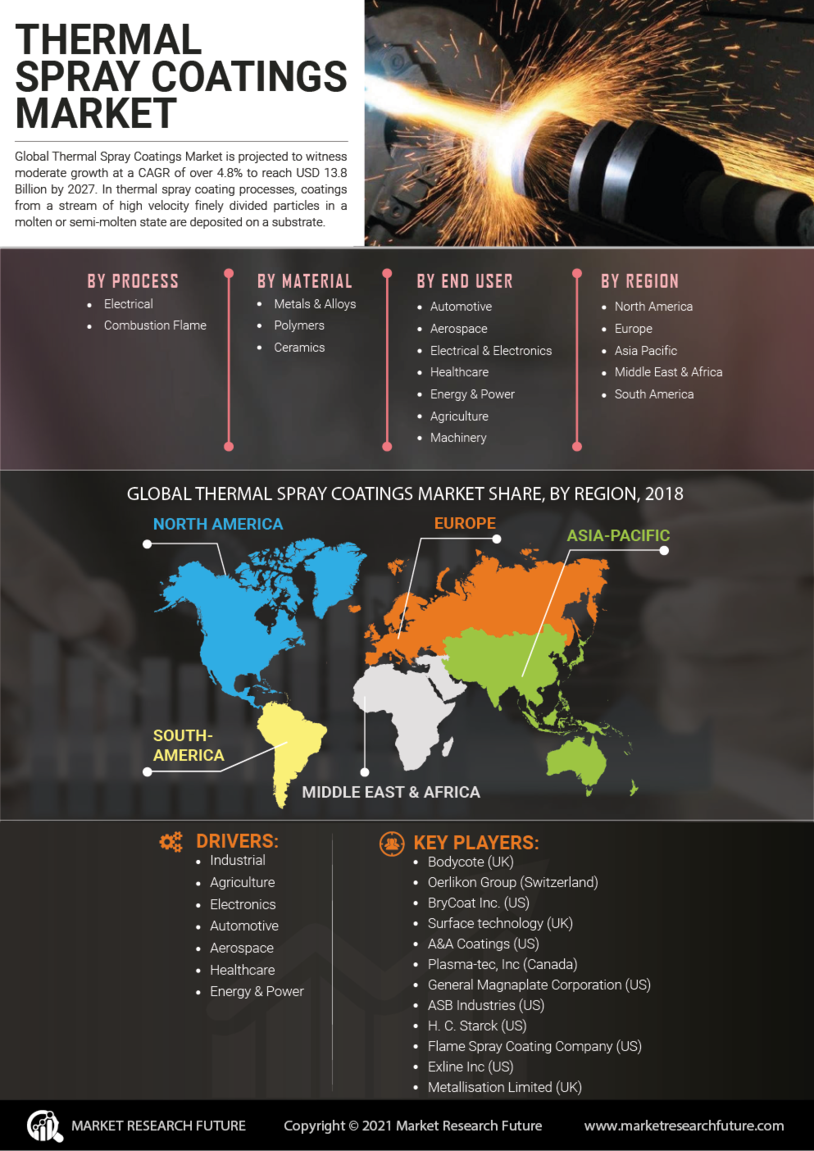 THERMAL SPRAY COATINGS MARKET

Global Thermal Spray Coatings Market is projected to witness moderate growth at a CAGR of over 4.8% to reach USD 13.8 Billion by 2027. In thermal spray coating processes, coatings from a stream of high velocity finely divided particles in a molten or semi-molten state are deposited on a substrate.

BY PROCESS
- Electrical
- Combustion Flame

BY MATERIAL
- Metals & Alloys
- Polymers
- Ceramics

BY END USER
- Automotive
- Aerospace
- Electrical & Electronics
- Healthcare
- Energy & Power
- Agriculture
- Machinery

BY REGION
- North America
- Europe
- Asia Pacific
- Middle East & Africa
- South America

GLOBAL THERMAL SPRAY COATINGS MARKET SHARE, BY REGION, 2018

NORTH AMERICA
EUROPE
ASIA-PACIFIC
SOUTH-AMERICA
MIDDLE EAST & AFRICA

DRIVERS:
- Industrial
- Agriculture
- Electronics
- Automotive
- Aerospace
- Healthcare
- Energy & Power

KEY PLAYERS:
- Bodycote (UK)
- Oerlikon Group (Switzerland)
- BryCoat Inc. (US)
- Surface technology (UK)
- A&A Coatings (US)
- Plasma-tec, Inc (Canada)
- General Magnaplate Corporation (US)
- ASB Industries (US)
- H. C. Starck (US)
- Flame Spray Coating Company (US)
- Exline Inc (US)
- Metallisation Limited (UK)

MARKET RESEARCH FUTURE
Copyright © 2021 Market Research Future
www.marketresearchfuture.com