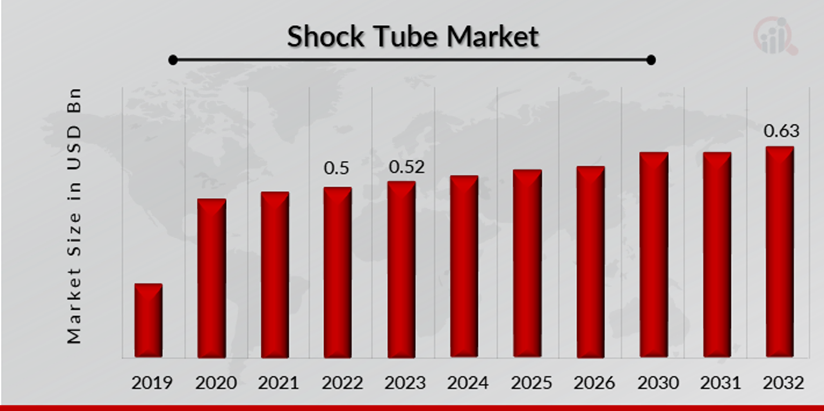 Shock Tube Market

Market Size in USD Bn

0.5
0.52
0.63

2019
2020
2021
2022
2023
2024
2025
2026
2030
2031
2032