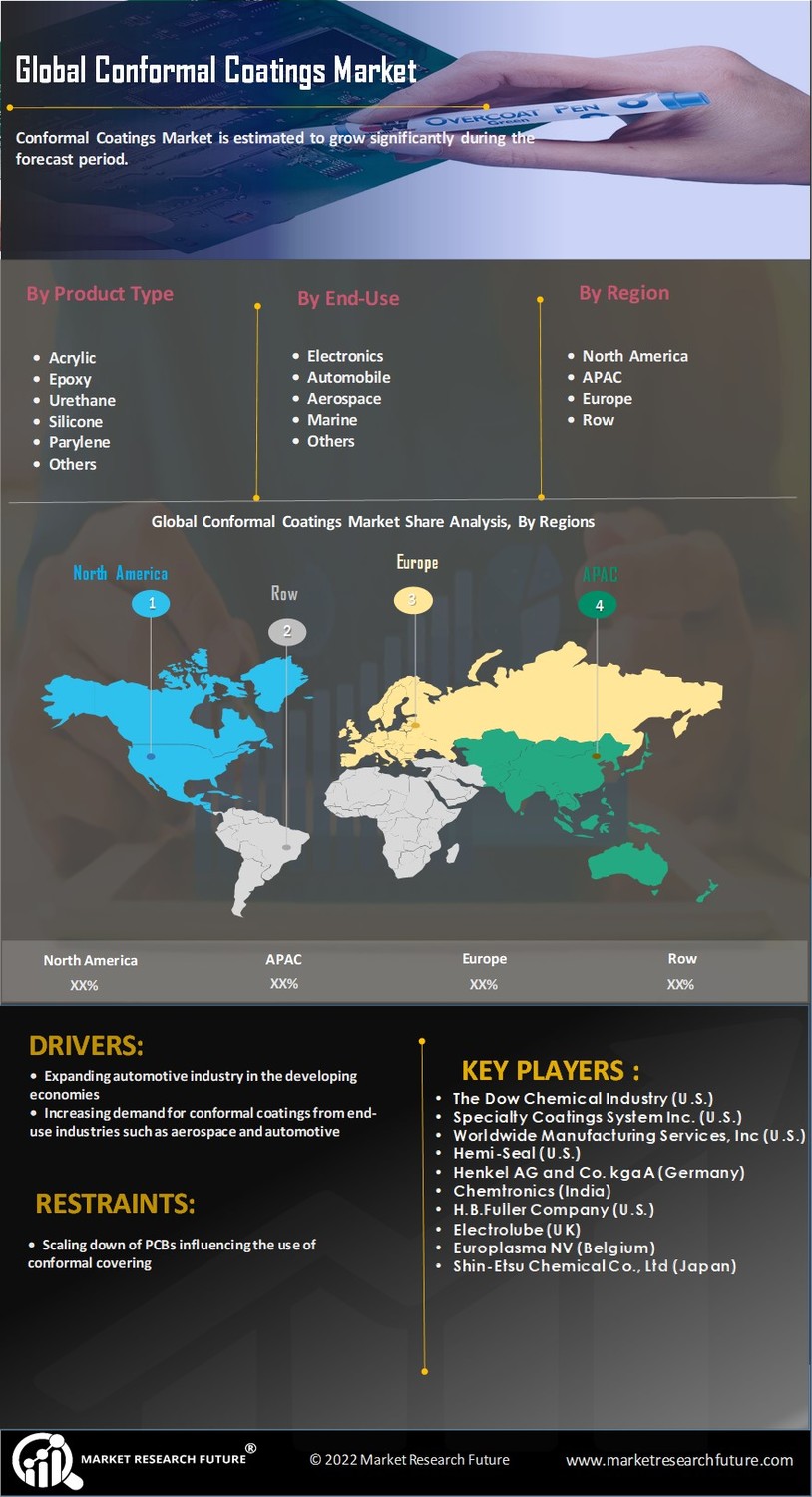 Global Conformal Coatings Market

OVERCOAT PEN Green

Conformal Coatings Market is estimated to grow significantly during the forecast period.

By Product Type
- Acrylic
- Epoxy
- Urethane
- Silicone
- Parylene
- Others

By End-Use
- Electronics
- Automobile
- Aerospace
- Marine
- Others

By Region
- North America
- APAC
- Europe
- Row

Global Conformal Coatings Market Share Analysis, By Regions

North America 1
Row 2
Europe 3
APAC 4

| North America | APAC | Europe | Row |
|---|---|---|---|
| XX% | XX% | XX% | XX% |

DRIVERS:
- Expanding automotive industry in the developing economies
- Increasing demand for conformal coatings from end-use industries such as aerospace and automotive

RESTRAINTS:
- Scaling down of PCBs influencing the use of conformal covering

KEY PLAYERS :
- The Dow Chemical Industry (U.S.)
- Specialty Coatings System Inc. (U.S.)
- Worldwide Manufacturing Services, Inc (U.S.)
- Hemi-Seal (U.S.)
- Henkel AG and Co. kgaA (Germany)
- Chemtronics (India)
- H.B.Fuller Company (U.S.)
- Electrolube (UK)
- Europlasma NV (Belgium)
- Shin-Etsu Chemical Co., Ltd (Japan)

MARKET RESEARCH FUTURE®
© 2022 Market Research Future
www.marketresearchfuture.com