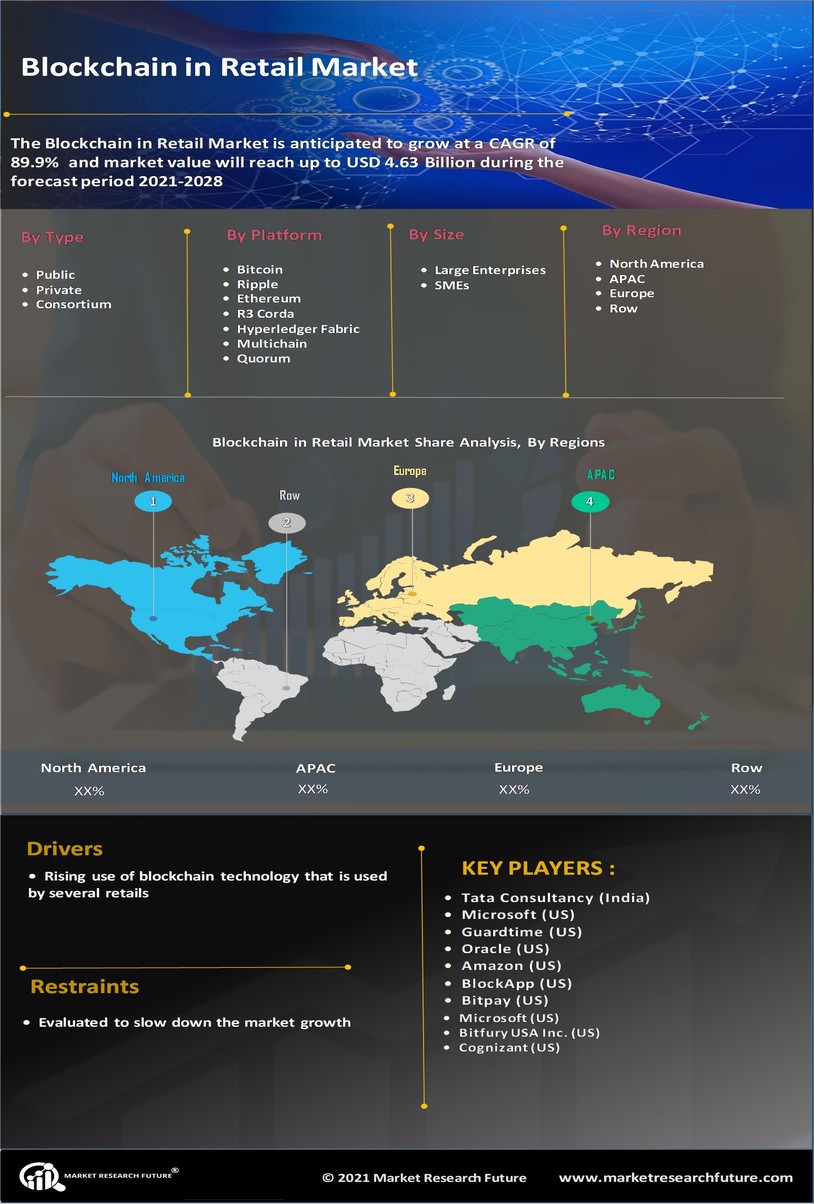 Blockchain in Retail Market

The Blockchain in Retail Market is anticipated to grow at a CAGR of 89.9% and market value will reach up to USD 4.63 Billion during the forecast period 2021-2028

By Type
- Public
- Private
- Consortium

By Platform
- Bitcoin
- Ripple
- Ethereum
- R3 Corda
- Hyperledger Fabric
- Multichain
- Quorum

By Size
- Large Enterprises
- SMEs

By Region
- North America
- APAC
- Europe
- Row

Blockchain in Retail Market Share Analysis, By Regions

North America 1
Row 2
Europe 3
APAC 4

| North America | APAC | Europe | Row |
|---|---|---|---|
| XX% | XX% | XX% | XX% |

Drivers
- Rising use of blockchain technology that is used by several retails

Restraints
- Evaluated to slow down the market growth

KEY PLAYERS :
- Tata Consultancy (India)
- Microsoft (US)
- Guardtime (US)
- Oracle (US)
- Amazon (US)
- BlockApp (US)
- Bitpay (US)
- Microsoft (US)
- Bitfury USA Inc. (US)
- Cognizant (US)

MARKET RESEARCH FUTURE®
© 2021 Market Research Future
www.marketresearchfuture.com