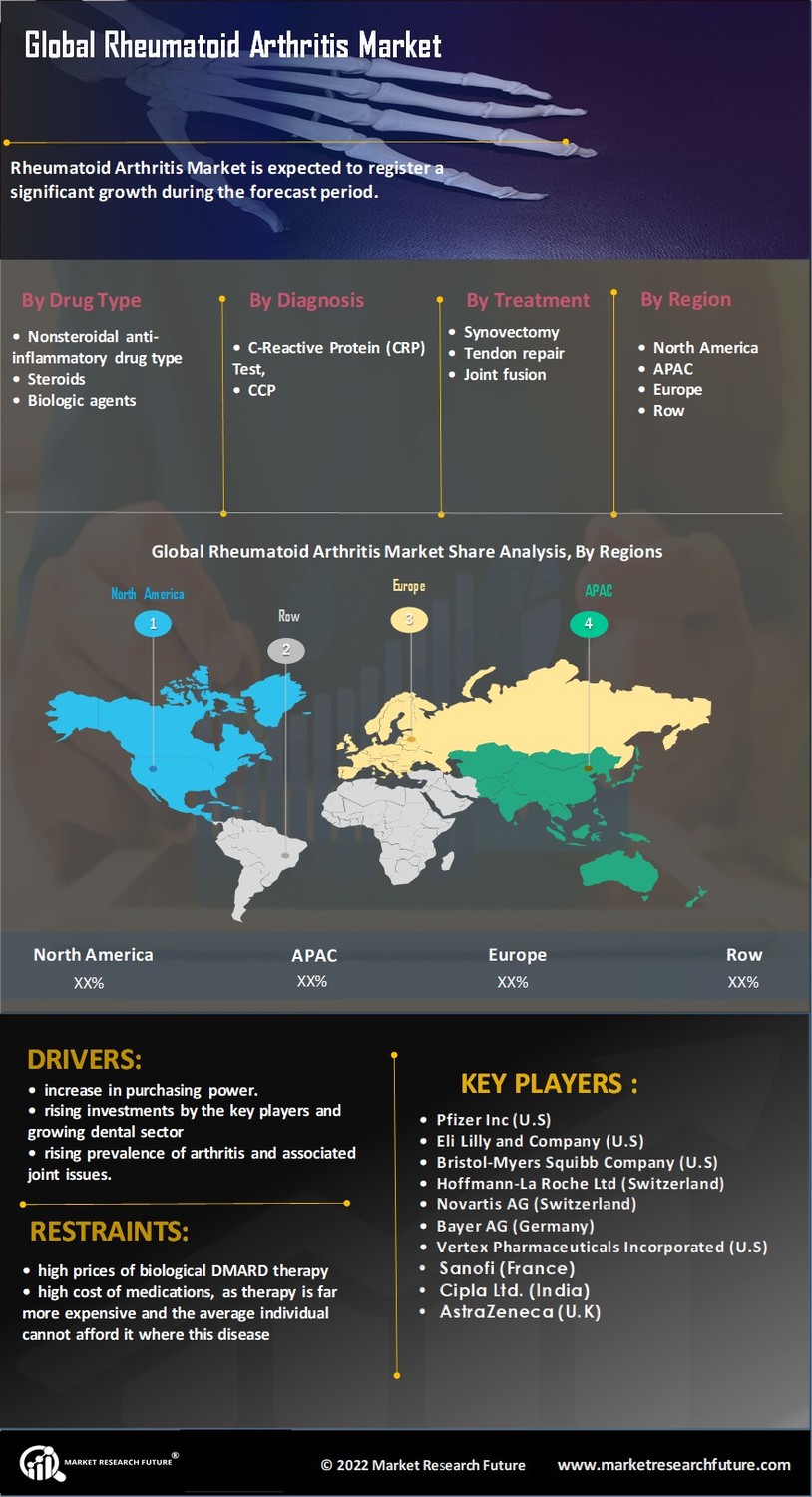 Global Rheumatoid Arthritis Market

Rheumatoid Arthritis Market is expected to register a significant growth during the forecast period.

By Drug Type

• Nonsteroidal anti-inflammatory drug type
• Steroids
• Biologic agents

By Diagnosis

• C-Reactive Protein (CRP) Test,
• CCP

By Treatment

• Synovectomy
• Tendon repair
• Joint fusion

By Region

• North America
• APAC
• Europe
• Row

Global Rheumatoid Arthritis Market Share Analysis, By Regions

North America
1
Row
2
Europe
3
APAC
4

| North America | APAC | Europe | Row |
|---|---|---|---|
| XX% | XX% | XX% | XX% |

DRIVERS:

• increase in purchasing power.
• rising investments by the key players and growing dental sector
• rising prevalence of arthritis and associated joint issues.

RESTRAINTS:

• high prices of biological DMARD therapy
• high cost of medications, as therapy is far more expensive and the average individual cannot afford it where this disease

KEY PLAYERS :

• Pfizer Inc (U.S)
• Eli Lilly and Company (U.S)
• Bristol-Myers Squibb Company (U.S)
• Hoffmann-La Roche Ltd (Switzerland)
• Novartis AG (Switzerland)
• Bayer AG (Germany)
• Vertex Pharmaceuticals Incorporated (U.S)
• Sanofi (France)
• Cipla Ltd. (India)
• AstraZeneca (U.K)

MARKET RESEARCH FUTURE®

© 2022 Market Research Future www.marketresearchfuture.com