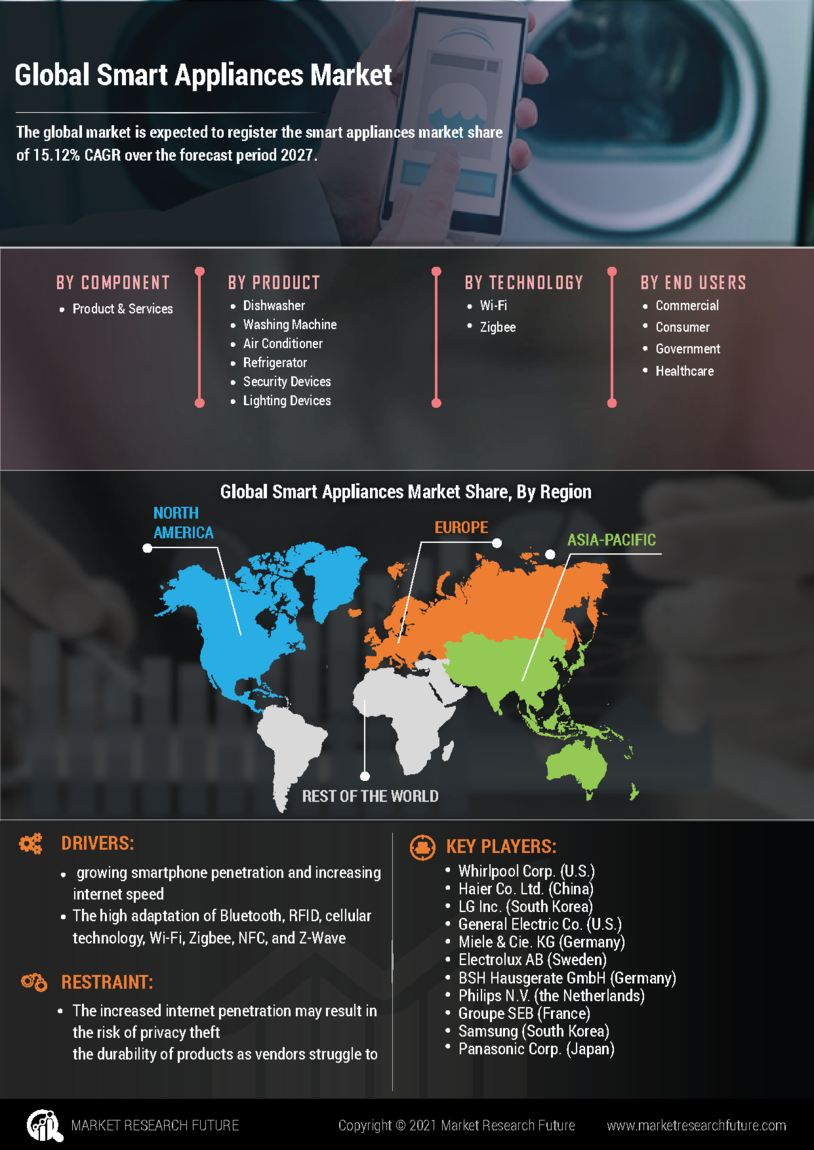 Global Smart Appliances Market

The global market is expected to register the smart appliances market share of 15.12% CAGR over the forecast period 2027.

BY COMPONENT
- Product & Services

BY PRODUCT
- Dishwasher
- Washing Machine
- Air Conditioner
- Refrigerator
- Security Devices
- Lighting Devices

BY TECHNOLOGY
- Wi-Fi
- Zigbee

BY END USERS
- Commercial
- Consumer
- Government
- Healthcare

Global Smart Appliances Market Share, By Region

NORTH AMERICA

EUROPE

ASIA-PACIFIC

REST OF THE WORLD

DRIVERS:
- growing smartphone penetration and increasing internet speed
- The high adaptation of Bluetooth, RFID, cellular technology, Wi-Fi, Zigbee, NFC, and Z-Wave

RESTRAINT:
- The increased internet penetration may result in the risk of privacy theft
the durability of products as vendors struggle to

KEY PLAYERS:
- Whirlpool Corp. (U.S.)
- Haier Co. Ltd. (China)
- LG Inc. (South Korea)
- General Electric Co. (U.S.)
- Miele & Cie. KG (Germany)
- Electrolux AB (Sweden)
- BSH Hausgerate GmbH (Germany)
- Philips N.V. (the Netherlands)
- Groupe SEB (France)
- Samsung (South Korea)
- Panasonic Corp. (Japan)

MARKET RESEARCH FUTURE

Copyright © 2021 Market Research Future

www.marketresearchfuture.com