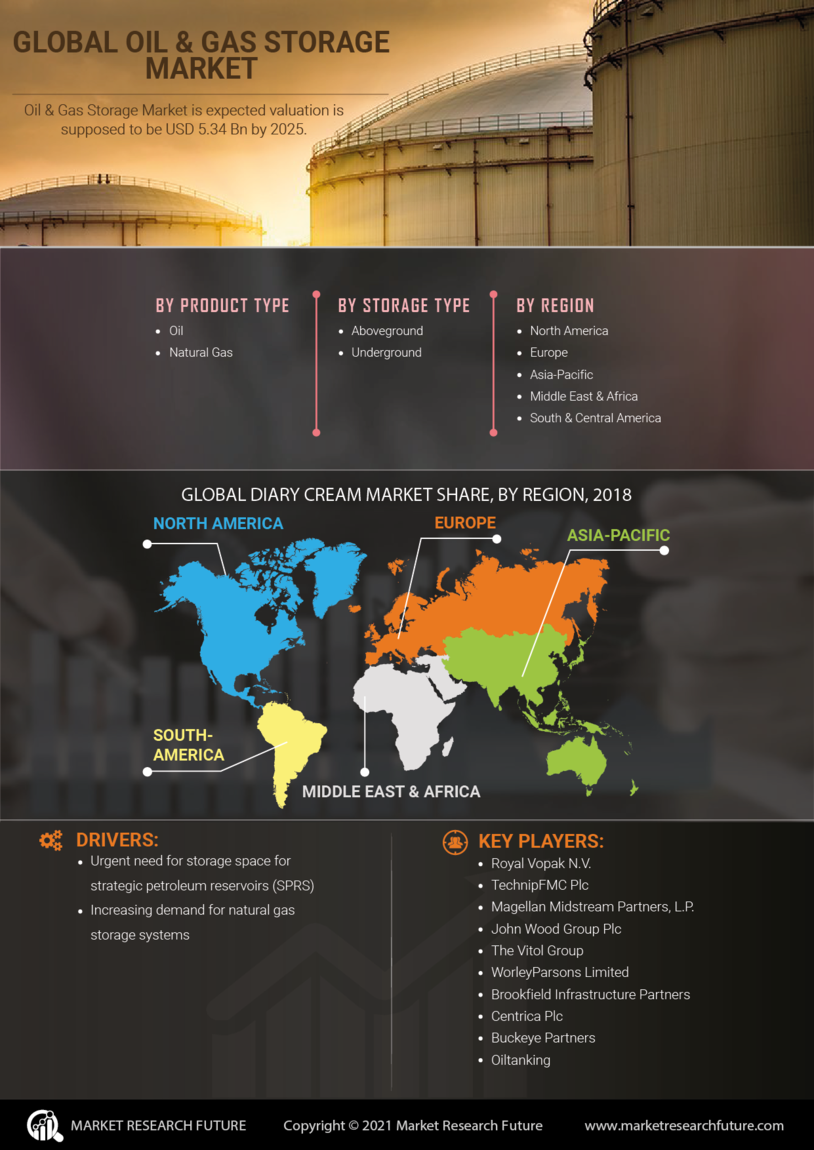 GLOBAL OIL & GAS STORAGE MARKET

Oil & Gas Storage Market is expected valuation is supposed to be USD 5.34 Bn by 2025.

BY PRODUCT TYPE
- Oil
- Natural Gas

BY STORAGE TYPE
- Aboveground
- Underground

BY REGION
- North America
- Europe
- Asia-Pacific
- Middle East & Africa
- South & Central America

GLOBAL DIARY CREAM MARKET SHARE, BY REGION, 2018

NORTH AMERICA

EUROPE

ASIA-PACIFIC

SOUTH-AMERICA

MIDDLE EAST & AFRICA

DRIVERS:
- Urgent need for storage space for strategic petroleum reservoirs (SPRS)
- Increasing demand for natural gas storage systems

KEY PLAYERS:
- Royal Vopak N.V.
- TechnipFMC Plc
- Magellan Midstream Partners, L.P.
- John Wood Group Plc
- The Vitol Group
- WorleyParsons Limited
- Brookfield Infrastructure Partners
- Centrica Plc
- Buckeye Partners
- Oiltanking

MARKET RESEARCH FUTURE

Copyright © 2021 Market Research Future

www.marketresearchfuture.com