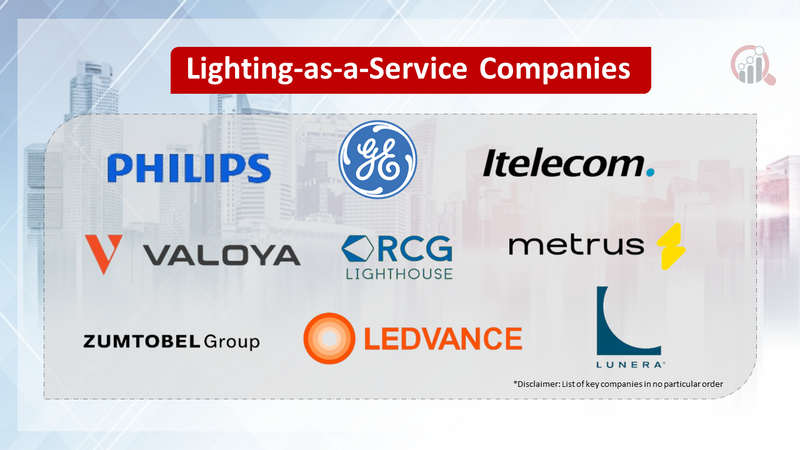 Lighting-as-a-Service Companies

PHILIPS

GE

Itelecom.

VALOYA

RCG LIGHTHOUSE

metrus

ZUMTOBEL Group

LEDVANCE

LUNERA

*Disclaimer: List of key companies in no particular order