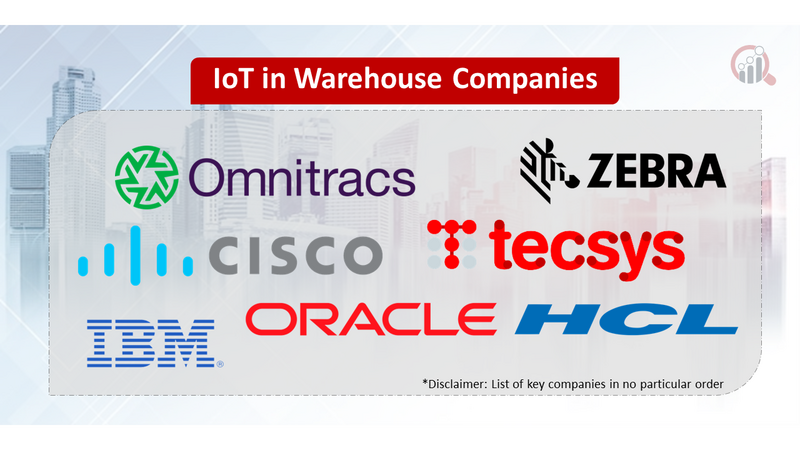 IoT in Warehouse Companies

Omnitracs

ZEBRA

CISCO

tecsys

IBM

ORACLE

HCL

*Disclaimer: List of key companies in no particular order