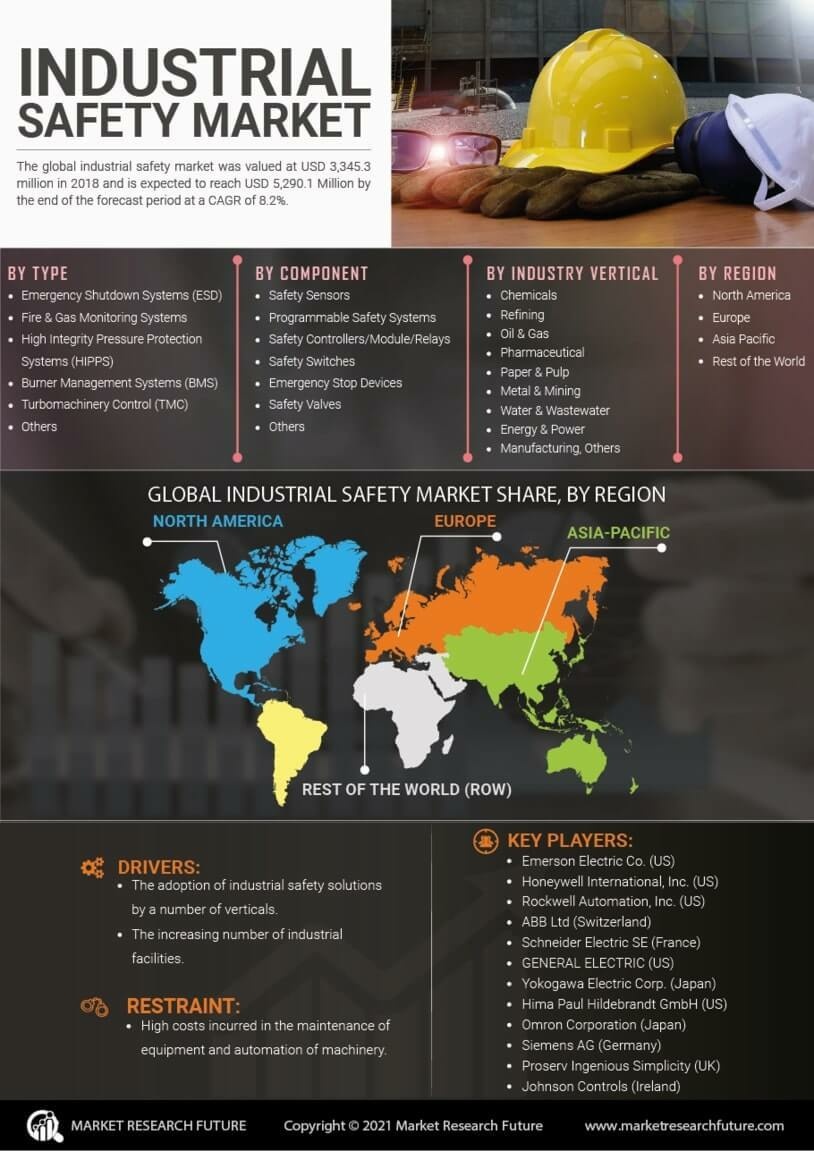 INDUSTRIAL SAFETY MARKET

The global industrial safety market was valued at USD 3,345.3 million in 2018 and is expected to reach USD 5,290.1 Million by the end of the forecast period at a CAGR of 8.2%.

BY TYPE
- Emergency Shutdown Systems (ESD)
- Fire & Gas Monitoring Systems
- High Integrity Pressure Protection Systems (HIPPS)
- Burner Management Systems (BMS)
- Turbomachinery Control (TMC)
- Others

BY COMPONENT
- Safety Sensors
- Programmable Safety Systems
- Safety Controllers/Module/Relays
- Safety Switches
- Emergency Stop Devices
- Safety Valves
- Others

BY INDUSTRY VERTICAL
- Chemicals
- Refining
- Oil & Gas
- Pharmaceutical
- Paper & Pulp
- Metal & Mining
- Water & Wastewater
- Energy & Power
- Manufacturing, Others

BY REGION
- North America
- Europe
- Asia Pacific
- Rest of the World

GLOBAL INDUSTRIAL SAFETY MARKET SHARE, BY REGION

NORTH AMERICA
EUROPE
ASIA-PACIFIC
REST OF THE WORLD (ROW)

DRIVERS:
- The adoption of industrial safety solutions by a number of verticals.
- The increasing number of industrial facilities.

RESTRAINT:
- High costs incurred in the maintenance of equipment and automation of machinery.

KEY PLAYERS:
- Emerson Electric Co. (US)
- Honeywell International, Inc. (US)
- Rockwell Automation, Inc. (US)
- ABB Ltd (Switzerland)
- Schneider Electric SE (France)
- GENERAL ELECTRIC (US)
- Yokogawa Electric Corp. (Japan)
- Hima Paul Hildebrandt GmbH (US)
- Omron Corporation (Japan)
- Siemens AG (Germany)
- Proserv Ingenious Simplicity (UK)
- Johnson Controls (Ireland)

MARKET RESEARCH FUTURE
Copyright © 2021 Market Research Future
www.marketresearchfuture.com