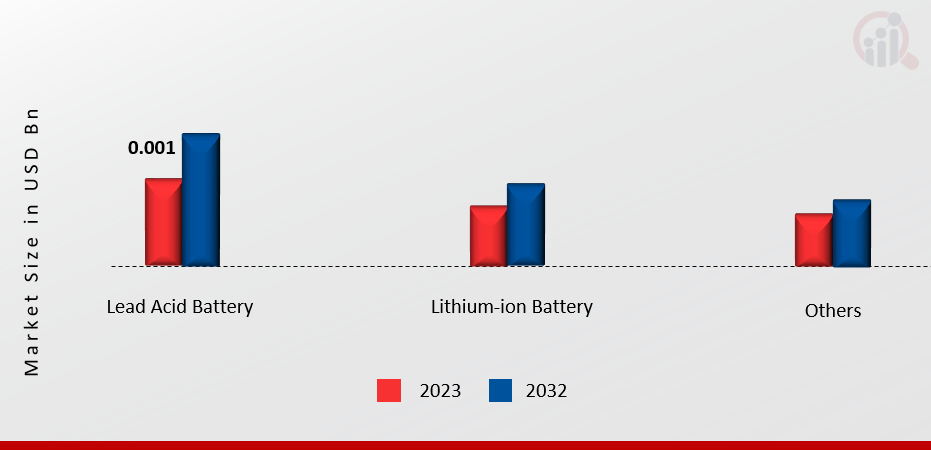 Market Size in USD Bn

0.001

Lead Acid Battery

Lithium-ion Battery

Others

2023 2032