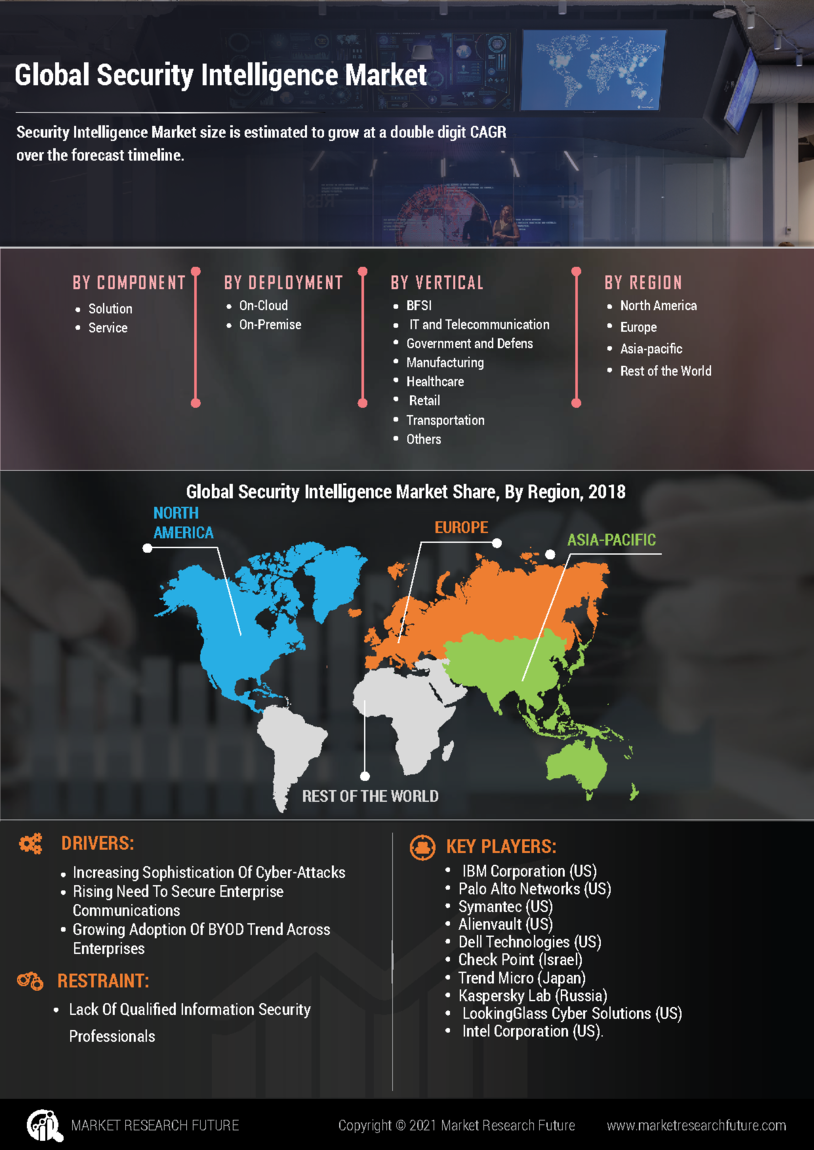 Global Security Intelligence Market

Security Intelligence Market size is estimated to grow at a double digit CAGR over the forecast timeline.

BY COMPONENT
- Solution
- Service

BY DEPLOYMENT
- On-Cloud
- On-Premise

BY VERTICAL
- BFSI
- IT and Telecommunication
- Government and Defens
- Manufacturing
- Healthcare
- Retail
- Transportation
- Others

BY REGION
- North America
- Europe
- Asia-pacific
- Rest of the World

Global Security Intelligence Market Share, By Region, 2018

NORTH AMERICA

EUROPE

ASIA-PACIFIC

REST OF THE WORLD

DRIVERS:
- Increasing Sophistication Of Cyber-Attacks
- Rising Need To Secure Enterprise Communications
- Growing Adoption Of BYOD Trend Across Enterprises

RESTRAINT:
- Lack Of Qualified Information Security Professionals

KEY PLAYERS:
- IBM Corporation (US)
- Palo Alto Networks (US)
- Symantec (US)
- Alienvault (US)
- Dell Technologies (US)
- Check Point (Israel)
- Trend Micro (Japan)
- Kaspersky Lab (Russia)
- LookingGlass Cyber Solutions (US)
- Intel Corporation (US).

MARKET RESEARCH FUTURE

Copyright © 2021 Market Research Future

www.marketresearchfuture.com