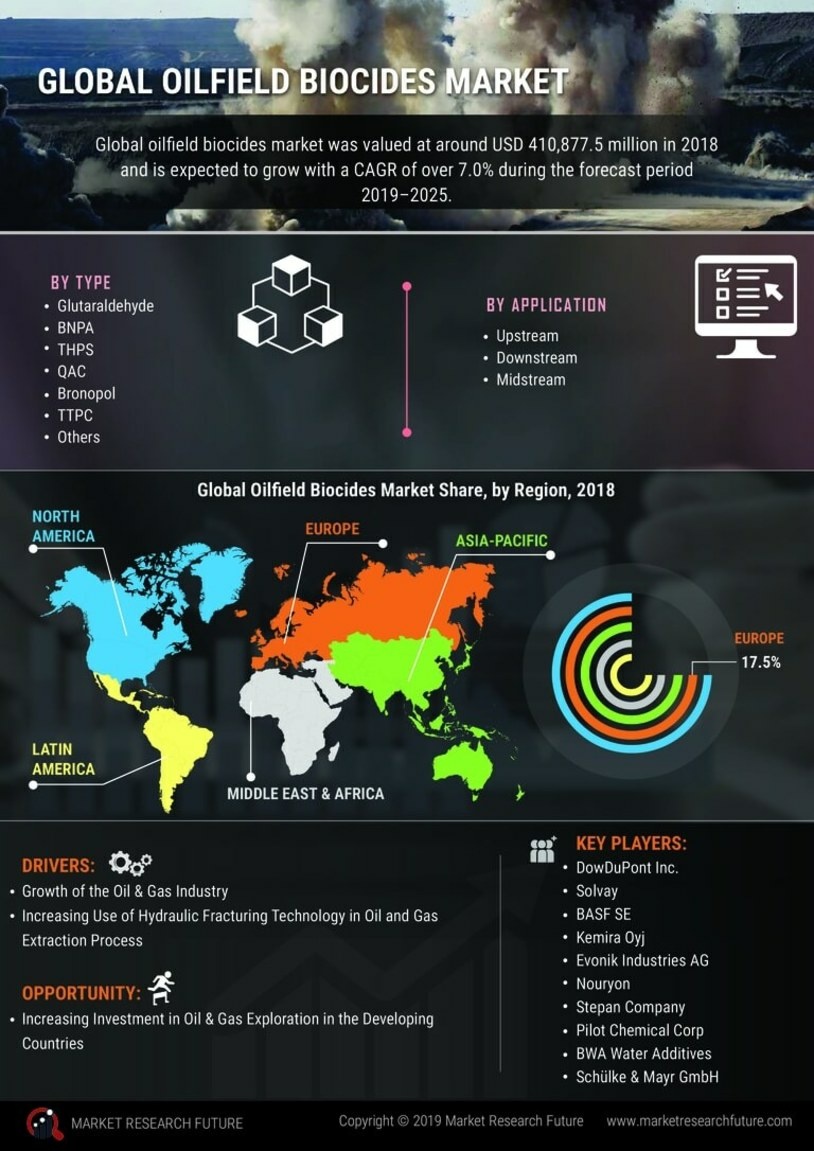 GLOBAL OILFIELD BIOCIDES MARKET

Global oilfield biocides market was valued at around USD 410,877.5 million in 2018 and is expected to grow with a CAGR of over 7.0% during the forecast period 2019–2025.

BY TYPE
• Glutaraldehyde
• BNPA
• THPS
• QAC
• Bronopol
• TTPC
• Others

BY APPLICATION
• Upstream
• Downstream
• Midstream

Global Oilfield Biocides Market Share, by Region, 2018

NORTH AMERICA
EUROPE
ASIA-PACIFIC
LATIN AMERICA
MIDDLE EAST & AFRICA

EUROPE
17.5%

DRIVERS:
• Growth of the Oil & Gas Industry
• Increasing Use of Hydraulic Fracturing Technology in Oil and Gas Extraction Process

OPPORTUNITY:
• Increasing Investment in Oil & Gas Exploration in the Developing Countries

KEY PLAYERS:
• DowDuPont Inc.
• Solvay
• BASF SE
• Kemira Oyj
• Evonik Industries AG
• Nouryon
• Stepan Company
• Pilot Chemical Corp
• BWA Water Additives
• Schülke & Mayr GmbH

MARKET RESEARCH FUTURE
Copyright © 2019 Market Research Future
www.marketresearchfuture.com