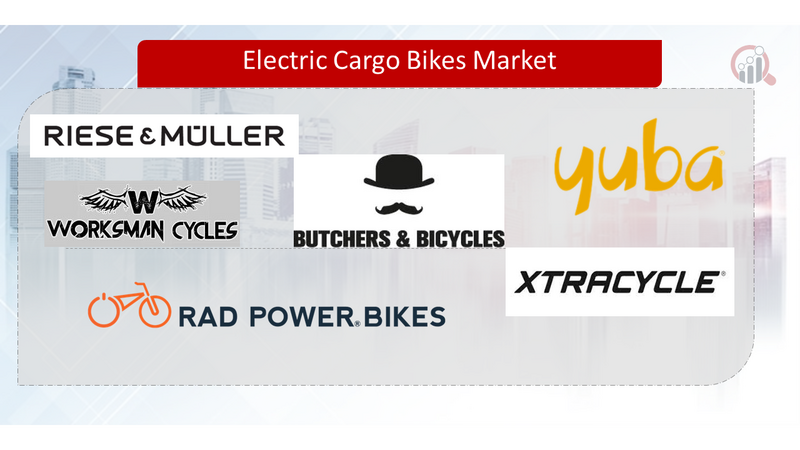 Electric Cargo Bikes Market

RIESE & MÜLLER

W
WORKSMAN CYCLES

BUTCHERS & BICYCLES

yuba

XTRACYCLE

RAD POWER BIKES