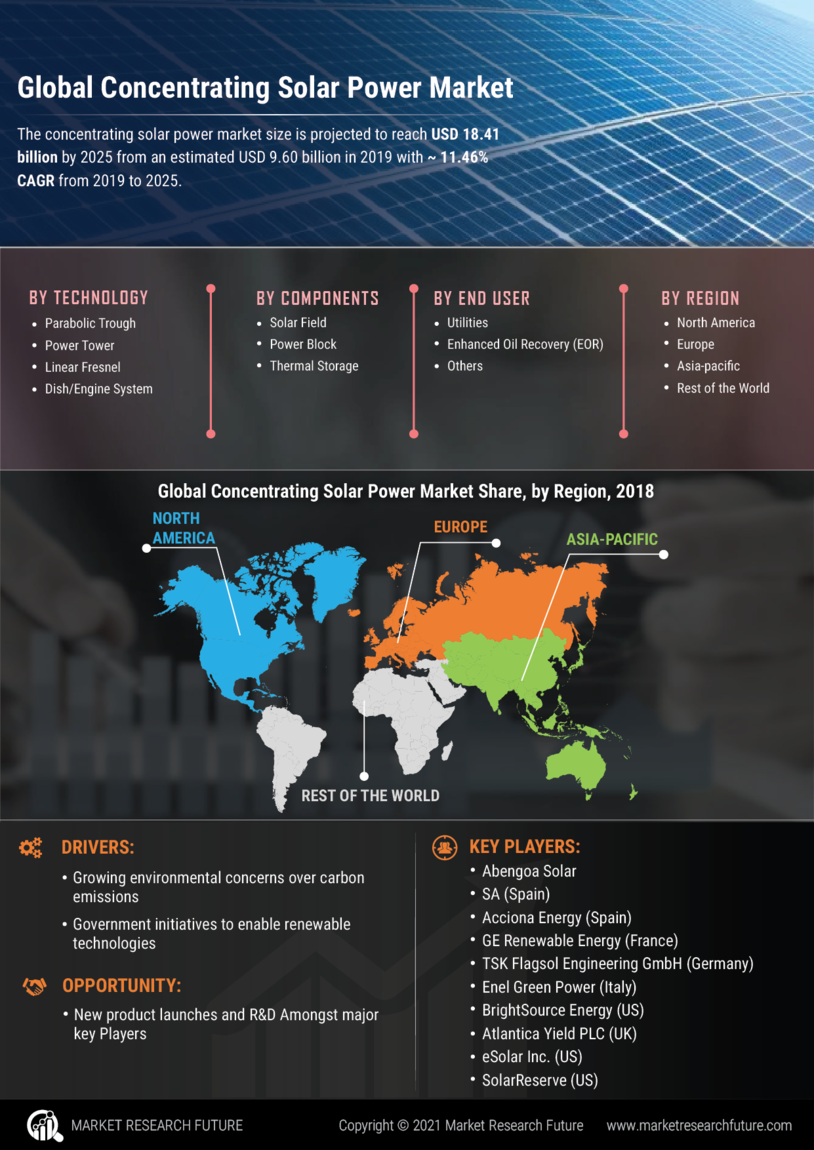 Global Concentrating Solar Power Market

The concentrating solar power market size is projected to reach USD 18.41 billion by 2025 from an estimated USD 9.60 billion in 2019 with ~ 11.46% CAGR from 2019 to 2025.

BY TECHNOLOGY
- Parabolic Trough
- Power Tower
- Linear Fresnel
- Dish/Engine System

BY COMPONENTS
- Solar Field
- Power Block
- Thermal Storage

BY END USER
- Utilities
- Enhanced Oil Recovery (EOR)
- Others

BY REGION
- North America
- Europe
- Asia-pacific
- Rest of the World

Global Concentrating Solar Power Market Share, by Region, 2018

NORTH AMERICA
EUROPE
ASIA-PACIFIC
REST OF THE WORLD

DRIVERS:
- Growing environmental concerns over carbon emissions
- Government initiatives to enable renewable technologies

OPPORTUNITY:
- New product launches and R&D Amongst major key Players

KEY PLAYERS:
- Abengoa Solar
- SA (Spain)
- Acciona Energy (Spain)
- GE Renewable Energy (France)
- TSK Flagsol Engineering GmbH (Germany)
- Enel Green Power (Italy)
- BrightSource Energy (US)
- Atlantica Yield PLC (UK)
- eSolar Inc. (US)
- SolarReserve (US)

MARKET RESEARCH FUTURE
Copyright © 2021 Market Research Future
www.marketresearchfuture.com