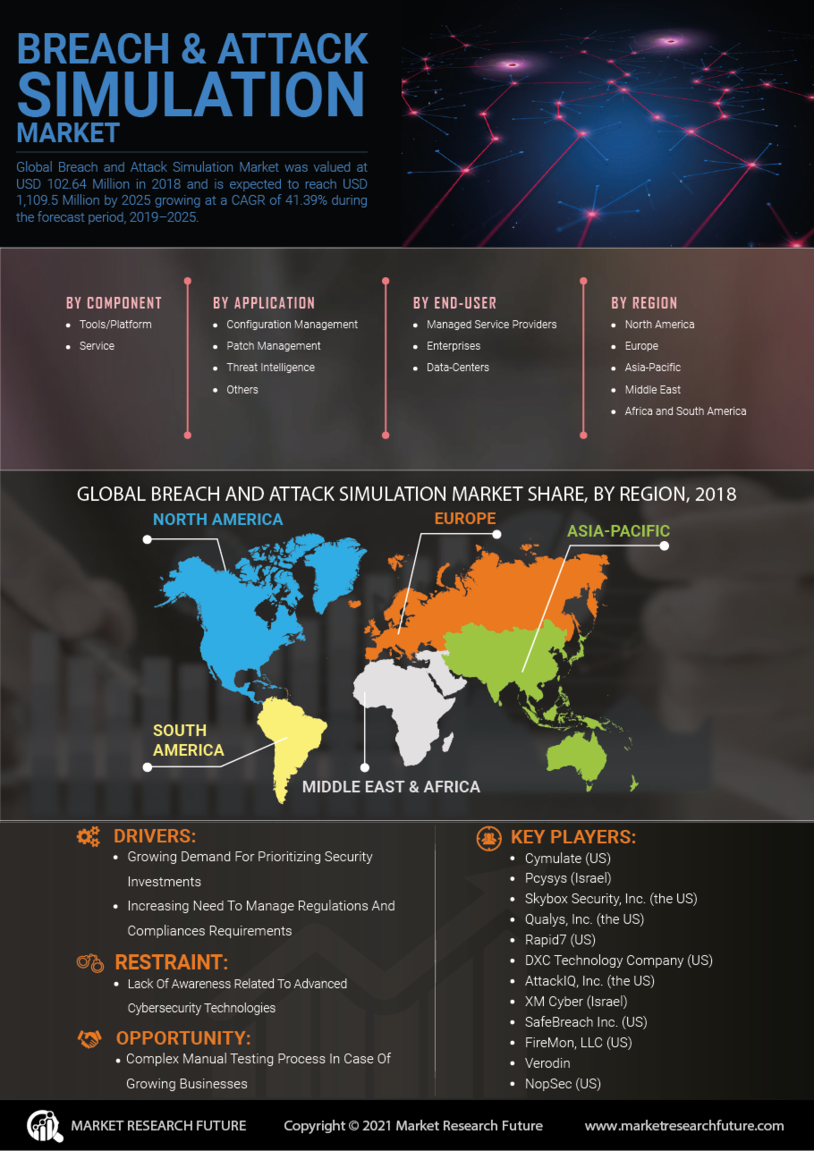 BREACH & ATTACK SIMULATION MARKET

Global Breach and Attack Simulation Market was valued at USD 102.64 Million in 2018 and is expected to reach USD 1,109.5 Million by 2025 growing at a CAGR of 41.39% during the forecast period, 2019–2025.

BY COMPONENT
• Tools/Platform
• Service

BY APPLICATION
• Configuration Management
• Patch Management
• Threat Intelligence
• Others

BY END-USER
• Managed Service Providers
• Enterprises
• Data-Centers

BY REGION
• North America
• Europe
• Asia-Pacific
• Middle East
• Africa and South America

GLOBAL BREACH AND ATTACK SIMULATION MARKET SHARE, BY REGION, 2018

NORTH AMERICA
EUROPE
ASIA-PACIFIC
SOUTH AMERICA
MIDDLE EAST & AFRICA

DRIVERS:
• Growing Demand For Prioritizing Security Investments
• Increasing Need To Manage Regulations And Compliances Requirements

RESTRAINT:
• Lack Of Awareness Related To Advanced Cybersecurity Technologies

OPPORTUNITY:
• Complex Manual Testing Process In Case Of Growing Businesses

KEY PLAYERS:
• Cymulate (US)
• Pcysys (Israel)
• Skybox Security, Inc. (the US)
• Qualys, Inc. (the US)
• Rapid7 (US)
• DXC Technology Company (US)
• AttackIQ, Inc. (the US)
• XM Cyber (Israel)
• SafeBreach Inc. (US)
• FireMon, LLC (US)
• Verodin
• NopSec (US)

MARKET RESEARCH FUTURE
Copyright © 2021 Market Research Future
www.marketresearchfuture.com