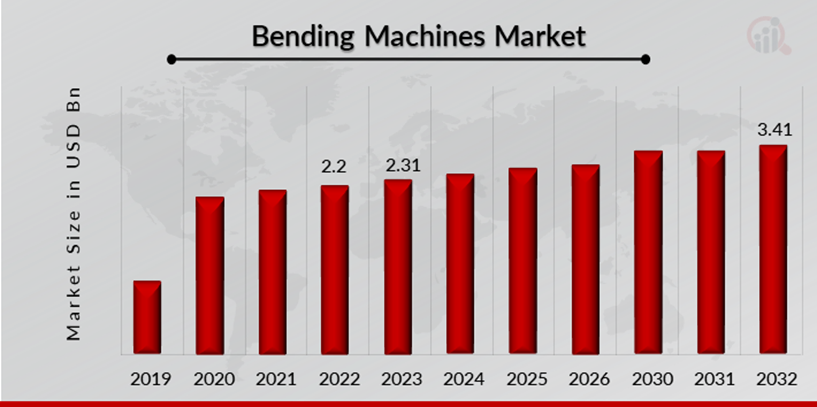 Bending Machines Market

Market Size in USD Bn

2.2
2.31
3.41

2019 2020 2021 2022 2023 2024 2025 2026 2030 2031 2032