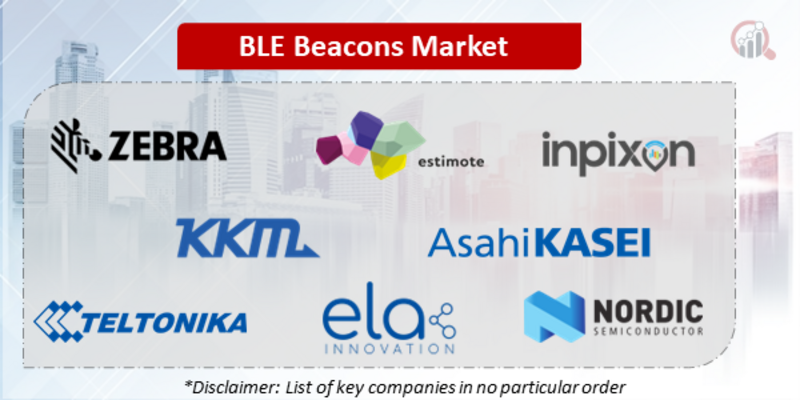 BLE Beacons Market

ZEBRA

estimote

inpixon

KKM

AsahiKASEI

TELTONIKA

ela
INNOVATION

NORDIC
SEMICONDUCTOR

*Disclaimer: List of key companies in no particular order