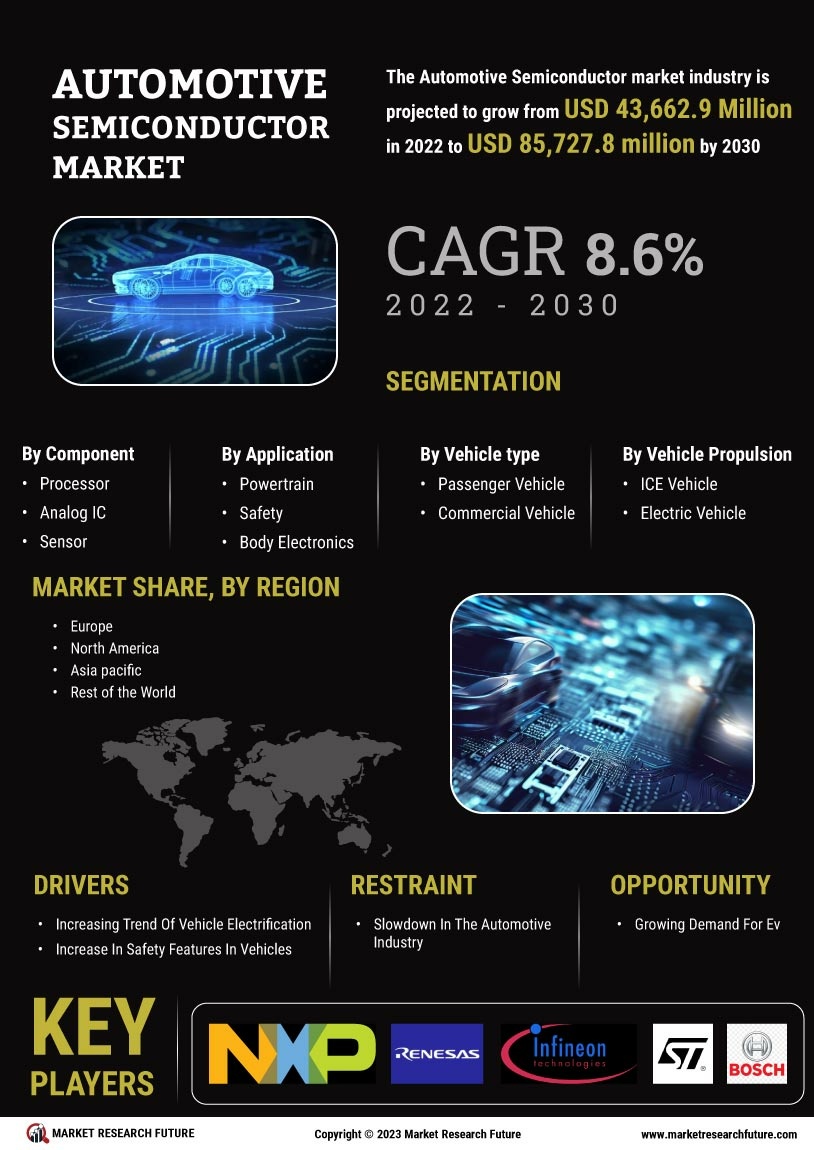 AUTOMOTIVE SEMICONDUCTOR MARKET

The Automotive Semiconductor market industry is projected to grow from USD 43,662.9 Million in 2022 to USD 85,727.8 million by 2030

CAGR 8.6%
2022 - 2030

SEGMENTATION

By Component
• Processor
• Analog IC
• Sensor

By Application
• Powertrain
• Safety
• Body Electronics

By Vehicle type
• Passenger Vehicle
• Commercial Vehicle

By Vehicle Propulsion
• ICE Vehicle
• Electric Vehicle

MARKET SHARE, BY REGION
• Europe
• North America
• Asia pacific
• Rest of the World

DRIVERS
• Increasing Trend Of Vehicle Electrification
• Increase In Safety Features In Vehicles

RESTRAINT
• Slowdown In The Automotive Industry

OPPORTUNITY
• Growing Demand For Ev

KEY PLAYERS

NXP
RENESAS
Infineon technologies
ST
BOSCH

MARKET RESEARCH FUTURE
Copyright © 2023 Market Research Future
www.marketresearchfuture.com