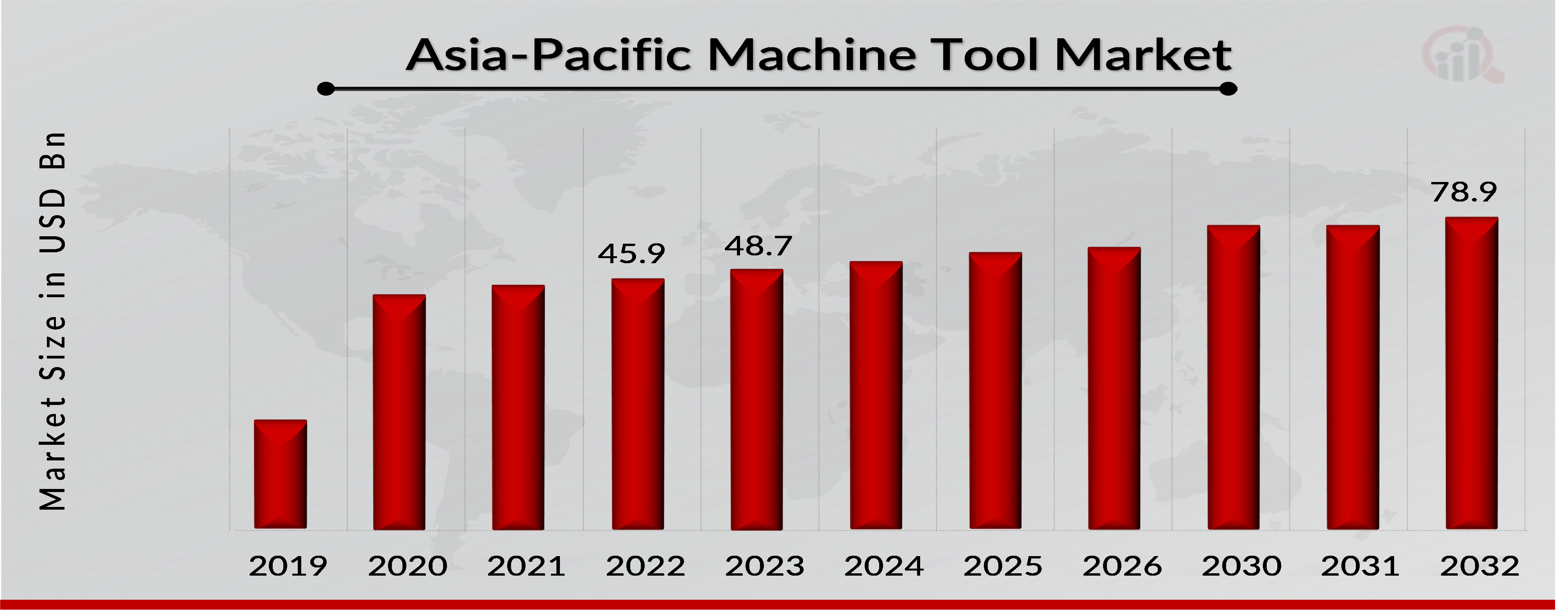 Asia-Pacific Machine Tool Market

Market Size in USD Bn

45.9

48.7

78.9

2019
2020
2021
2022
2023
2024
2025
2026
2030
2031
2032